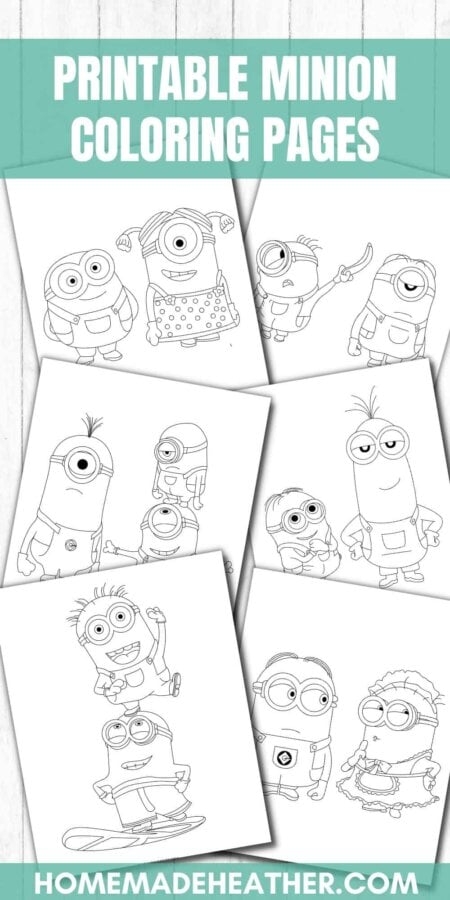 PRINTABLE MINION COLORING PAGES

HOMEMADEHEATHER.COM