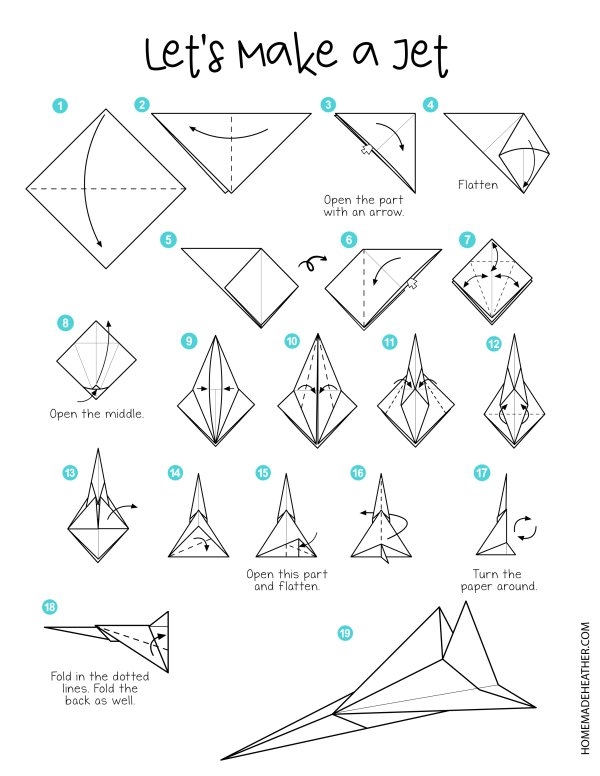 Let's Make a Jet

1

2

3

Open the part with an arrow.

4

Flatten

5

6

7

8

Open the middle.

9

10

11

12

13

14

15

Open this part and flatten.

16

17

Turn the paper around.

18

Fold in the dotted lines. Fold the back as well.

19

HOMEMADEHEATHER.COM